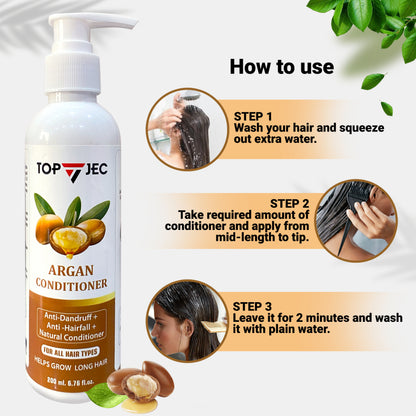 TOP JEC

ARGAN CONDITIONER

Anti-Dandruff + Anti -Hairfall + Natural Conditioner

FOR ALL HAIR TYPES

HELPS GROW LONG HAIR

200 ml. 6.76 fl.oz.

How to use

STEP 1
Wash your hair and squeeze out extra water.

STEP 2
Take required amount of conditioner and apply from mid-length to tip.

STEP 3
Leave it for 2 minutes and wash it with plain water.